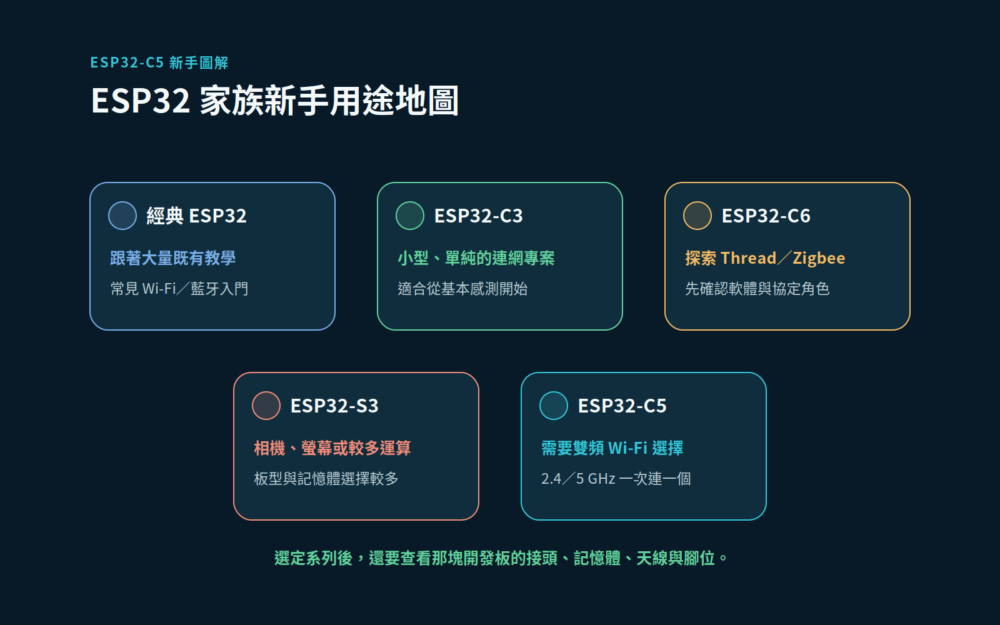 ESP32-C5 新手圖解

ESP32 家族新手用途地圖

經典 ESP32

跟著大量既有教學

常見 Wi-Fi／藍牙入門

ESP32-C3

小型、單純的連網專案

適合從基本感測開始

ESP32-C6

探索 Thread／Zigbee

先確認軟體與協定角色

ESP32-S3

相機、螢幕或較多運算

板型與記憶體選擇較多

ESP32-C5

需要雙頻 Wi-Fi 選擇

2.4／5 GHz 一次連一個

選定系列後，還要查看那塊開發板的接頭、記憶體、天線與腳位。