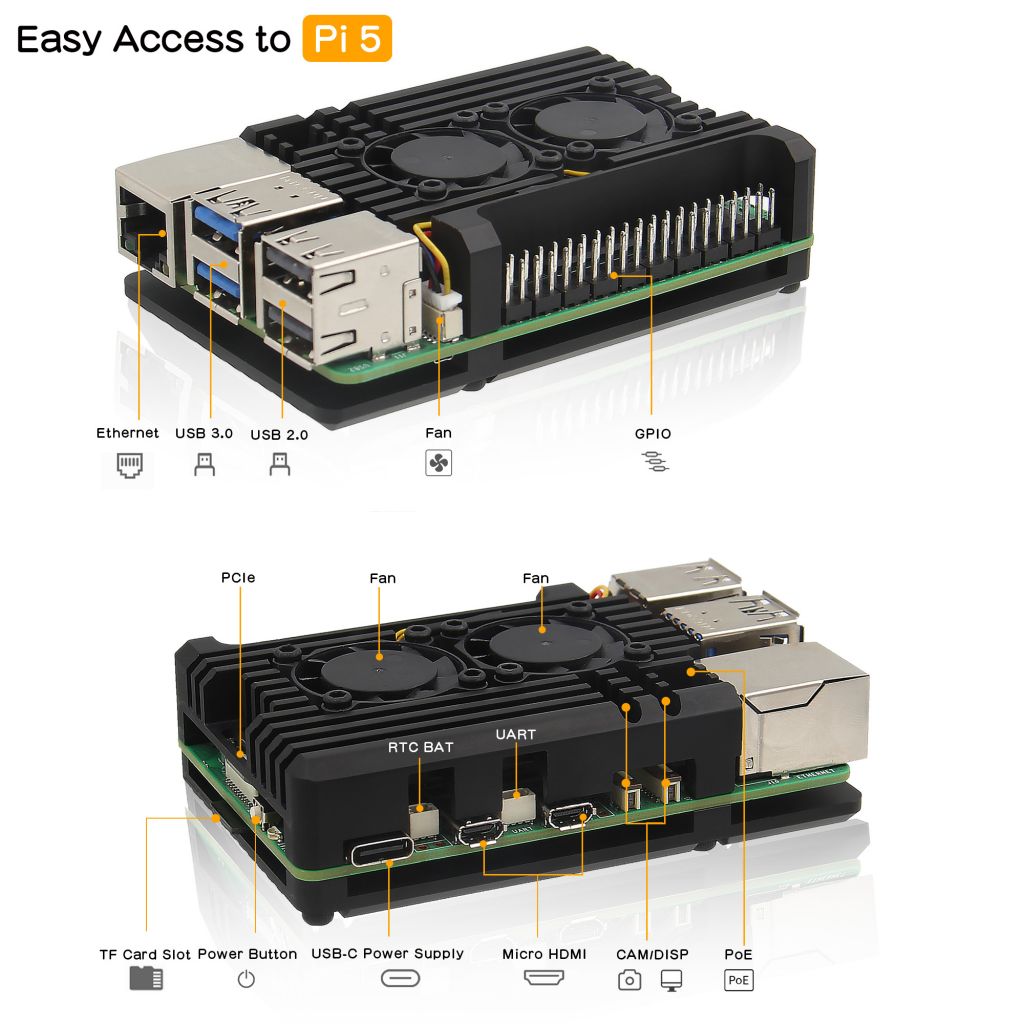 Easy Access to Pi 5

Ethernet USB 3.0 USB 2.0 Fan GPIO

PCIe Fan Fan

RTC BAT UART

TF Card Slot Power Button USB-C Power Supply Micro HDMI CAM/DISP PoE

PoE