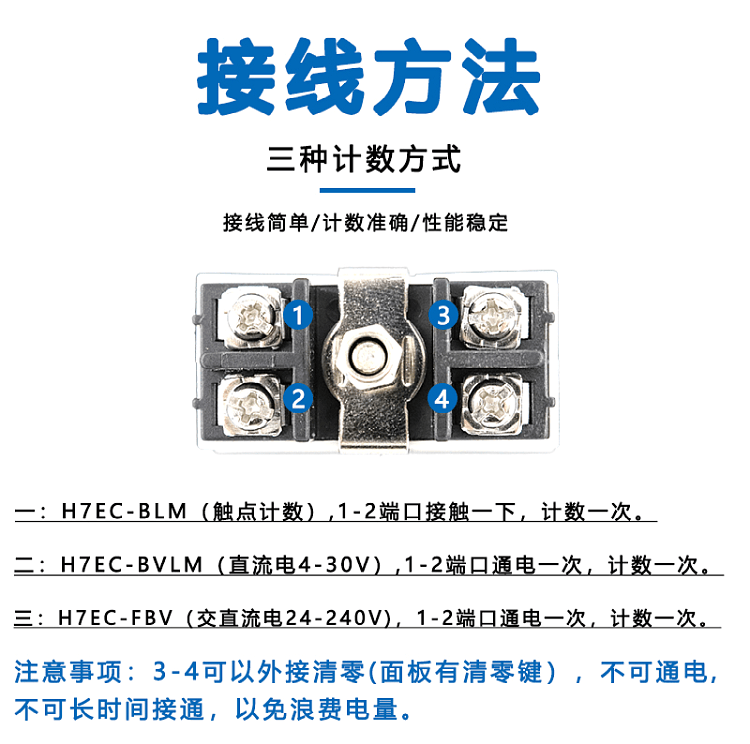 接线方法

三种计数方式

接线简单/计数准确/性能稳定

1
3
2
4

一：H7EC-BLM（触点计数）,1-2端口接触一下，计数一次。

二：H7EC-BVLM（直流电4-30V）,1-2端口通电一次，计数一次。

三：H7EC-FBV（交直流电24-240V），1-2端口通电一次，计数一次。

注意事项：3-4可以外接清零(面板有清零键），不可通电，不可长时间接通，以免浪费电量。