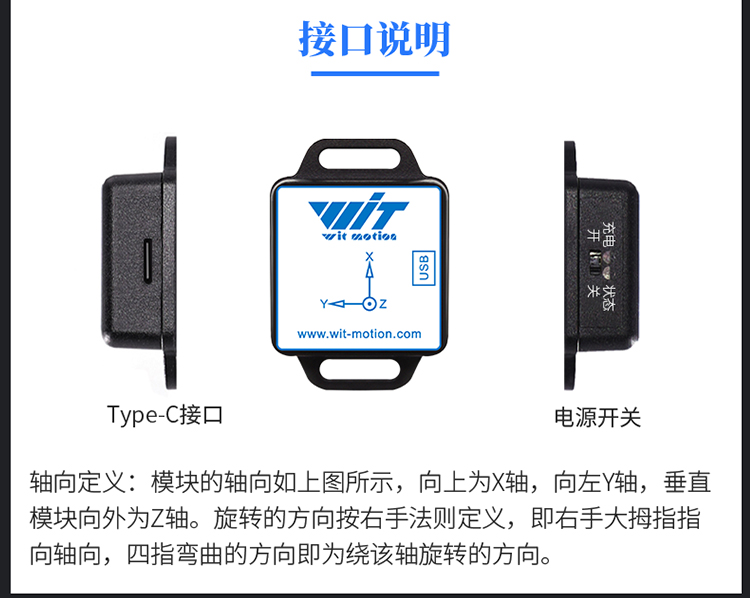 接口说明

WIT
wit motion

X
Y
Z
USB
www.wit-motion.com

充电
开
状态
关

Type-C接口

电源开关

轴向定义：模块的轴向如上图所示，向上为X轴，向左Y轴，垂直模块向外为Z轴。旋转的方向按右手法则定义，即右手大拇指指向轴向，四指弯曲的方向即为绕该轴旋转的方向。