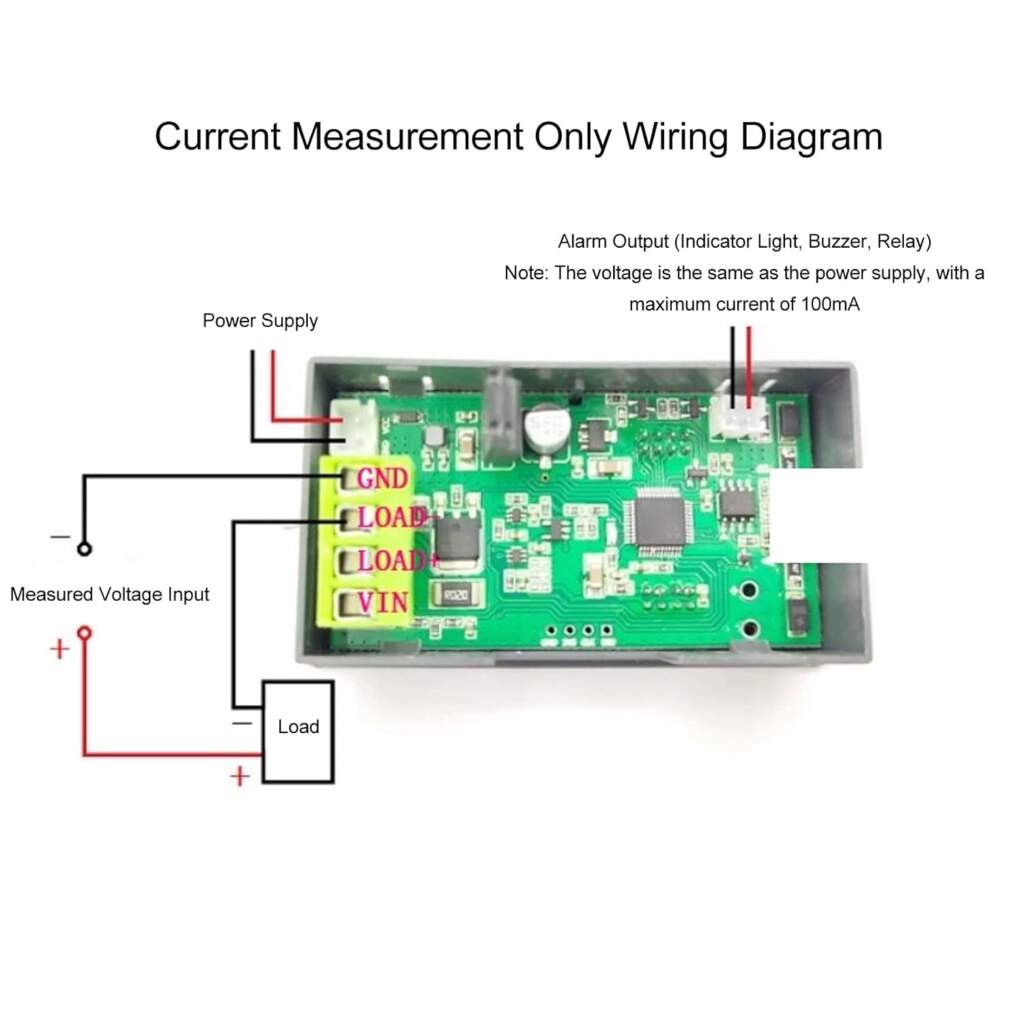 Current Measurement Only Wiring Diagram

Alarm Output (Indicator Light, Buzzer, Relay)
Note: The voltage is the same as the power supply, with a maximum current of 100mA

Power Supply

GND
LOAD-
LOAD+
VIN

R020

−

Measured Voltage Input

+

−
Load
+