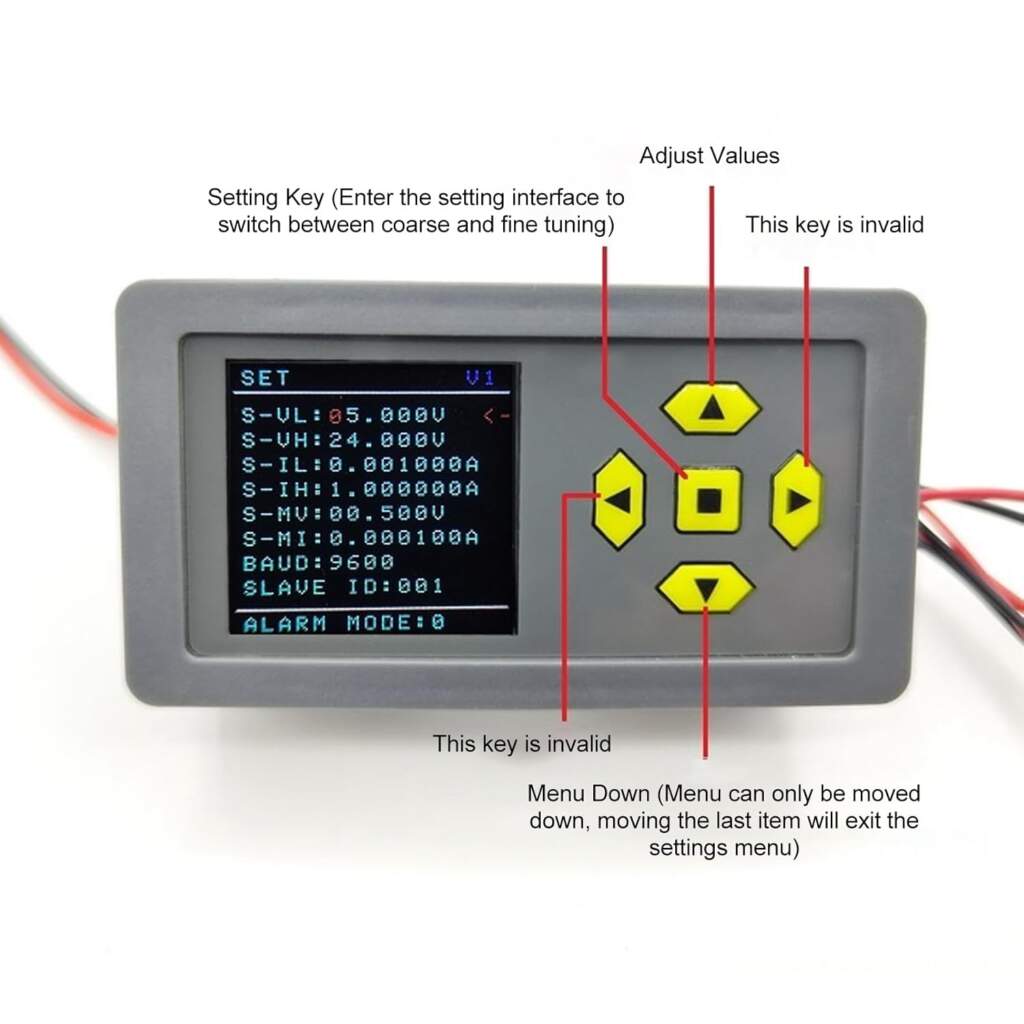 Adjust Values

Setting Key (Enter the setting interface to switch between coarse and fine tuning)

This key is invalid

SET V1
S-VL:05.000V <-
S-VH:24.000V
S-IL:0.001000A
S-IH:1.000000A
S-MV:00.500V
S-MI:0.000100A
BAUD:9600
SLAVE ID:001
ALARM MODE:0

This key is invalid

Menu Down (Menu can only be moved down, moving the last item will exit the settings menu)