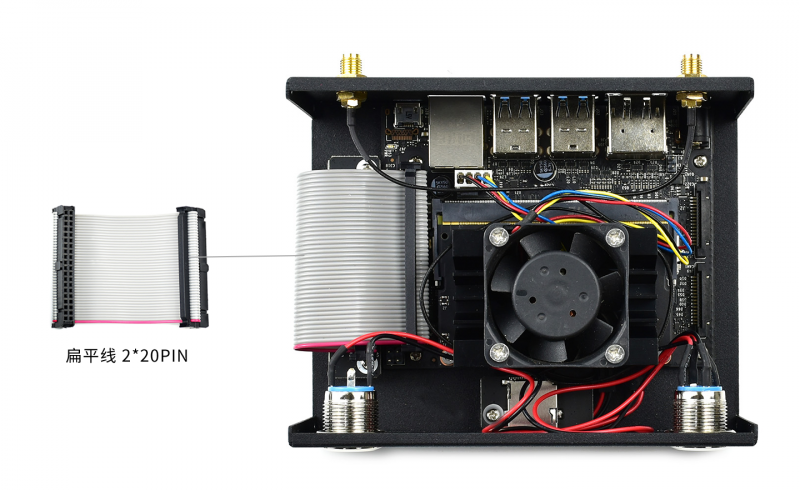 扁平线 2*20PIN