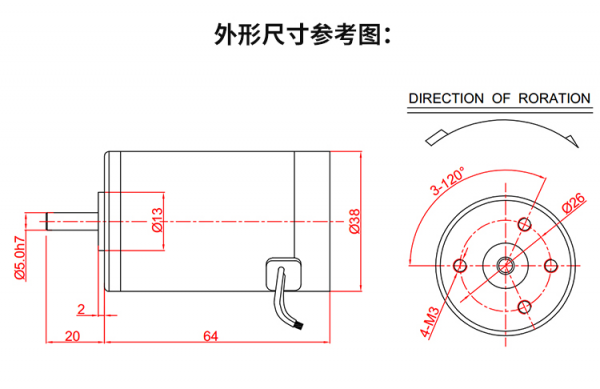 外形尺寸参考图:

DIRECTION OF RORATION

Ø5.0h7

Ø13

Ø38

2

20

64

3-120°

Ø26

4-M3