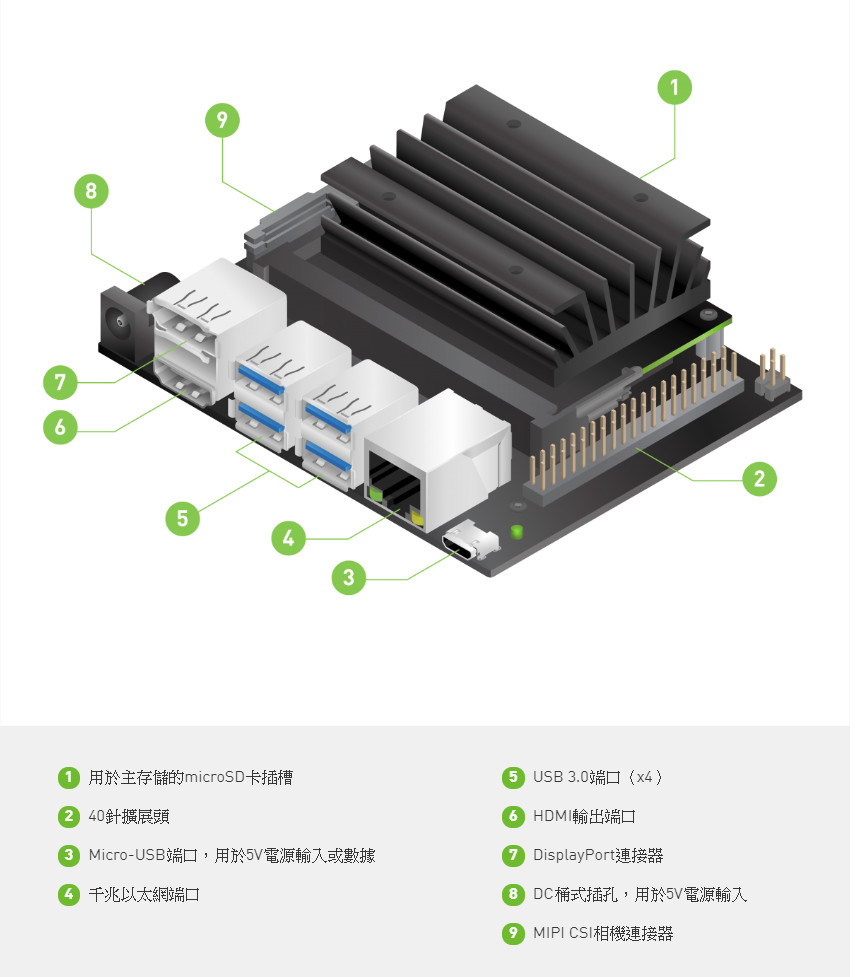 1
9
8
7
6
5
4
3
2

1 用於主存儲的microSD卡插槽
2 40針擴展頭
3 Micro-USB端口，用於5V電源輸入或數據
4 千兆以太網端口

5 USB 3.0端口（x4）
6 HDMI輸出端口
7 DisplayPort連接器
8 DC桶式插孔，用於5V電源輸入
9 MIPI CSI相機連接器