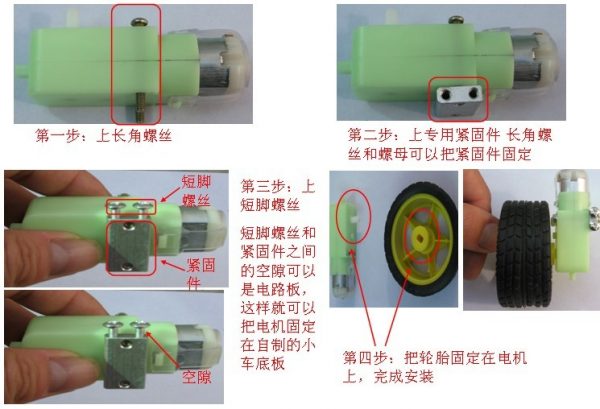 第一步：上长角螺丝

第二步：上专用紧固件 长角螺丝和螺母可以把紧固件固定

短脚螺丝

紧固件

空隙

第三步：上短脚螺丝

短脚螺丝和紧固件之间的空隙可以是电路板，这样就可以把电机固定在自制的小车底板

第四步：把轮胎固定在电机上，完成安装