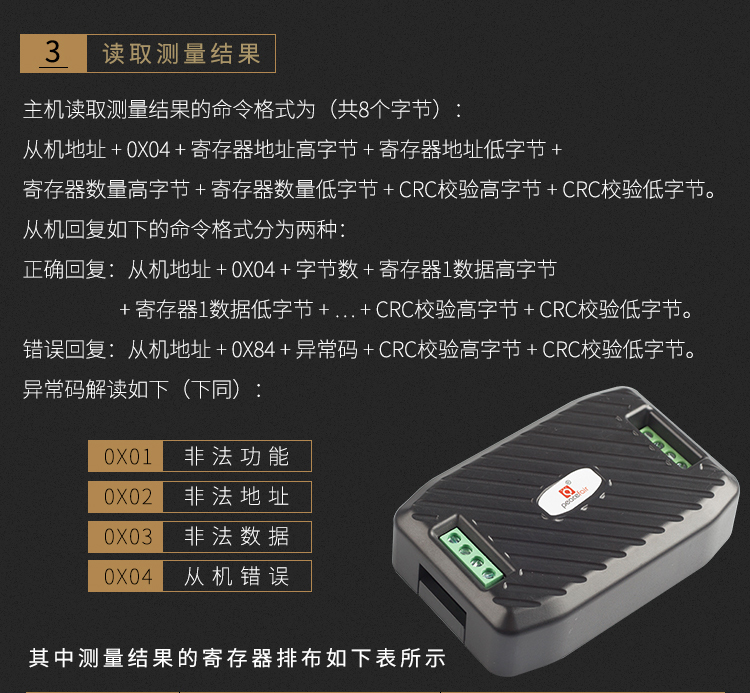 3 读取测量结果

主机读取测量结果的命令格式为（共8个字节）：
从机地址 + 0X04 + 寄存器地址高字节 + 寄存器地址低字节 +
寄存器数量高字节 + 寄存器数量低字节 + CRC校验高字节 + CRC校验低字节。
从机回复如下的命令格式分为两种：
正确回复：从机地址 + 0X04 + 字节数 + 寄存器1数据高字节
+ 寄存器1数据低字节 + ... + CRC校验高字节 + CRC校验低字节。
错误回复：从机地址 + 0X84 + 异常码 + CRC校验高字节 + CRC校验低字节。
异常码解读如下（下同）：

| 0X01 | 非法功能 |
|---|---|
| 0X02 | 非法地址 |
| 0X03 | 非法数据 |
| 0X04 | 从机错误 |

peacefair

其中测量结果的寄存器排布如下表所示