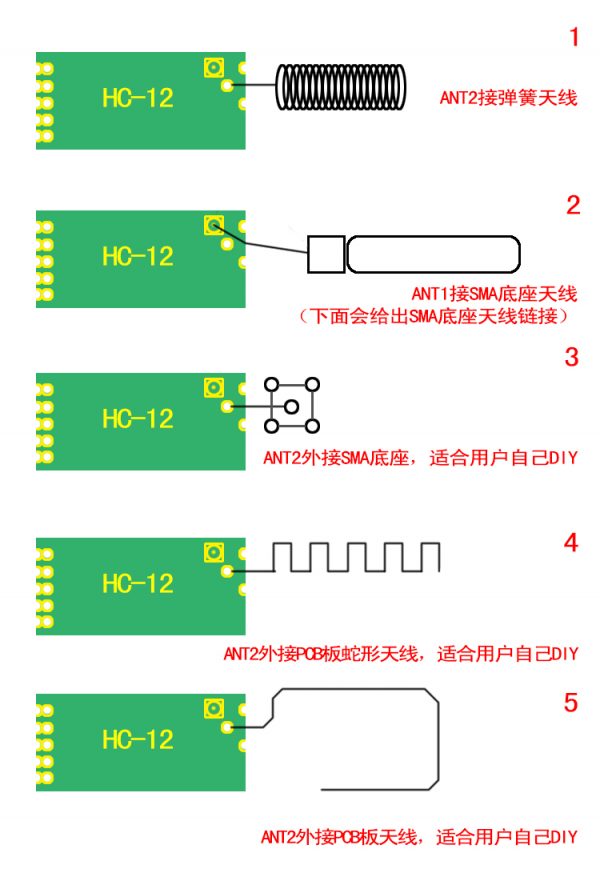 1

HC-12

ANT2接弹簧天线

2

HC-12

ANT1接SMA底座天线
（下面会给出SMA底座天线链接）

3

HC-12

ANT2外接SMA底座，适合用户自己DIY

4

HC-12

ANT2外接PCB板蛇形天线，适合用户自己DIY

5

HC-12

ANT2外接PCB板天线，适合用户自己DIY